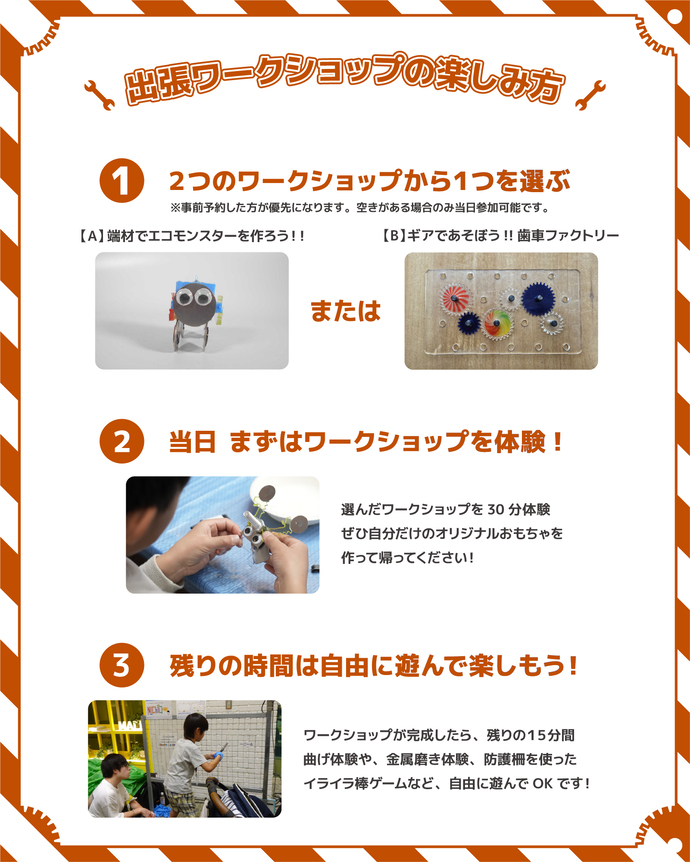 出張ワークショップの楽しみ方

1 2つのワークショップから1つを選ぶ
※事前予約した方が優先になります。空きがある場合のみ当日参加可能です。

【A】端材でエコモンスターを作ろう!!

または

【B】ギアであそぼう!! 歯車ファクトリー

2 当日 まずはワークショップを体験!

選んだワークショップを 30 分体験
ぜひ自分だけのオリジナルおもちゃを
作って帰ってください!

3 残りの時間は自由に遊んで楽しもう!

ワークショップが完成したら、残りの15分間
曲げ体験や、金属磨き体験、防護柵を使った
イライラ棒ゲームなど、自由に遊んで OK です!